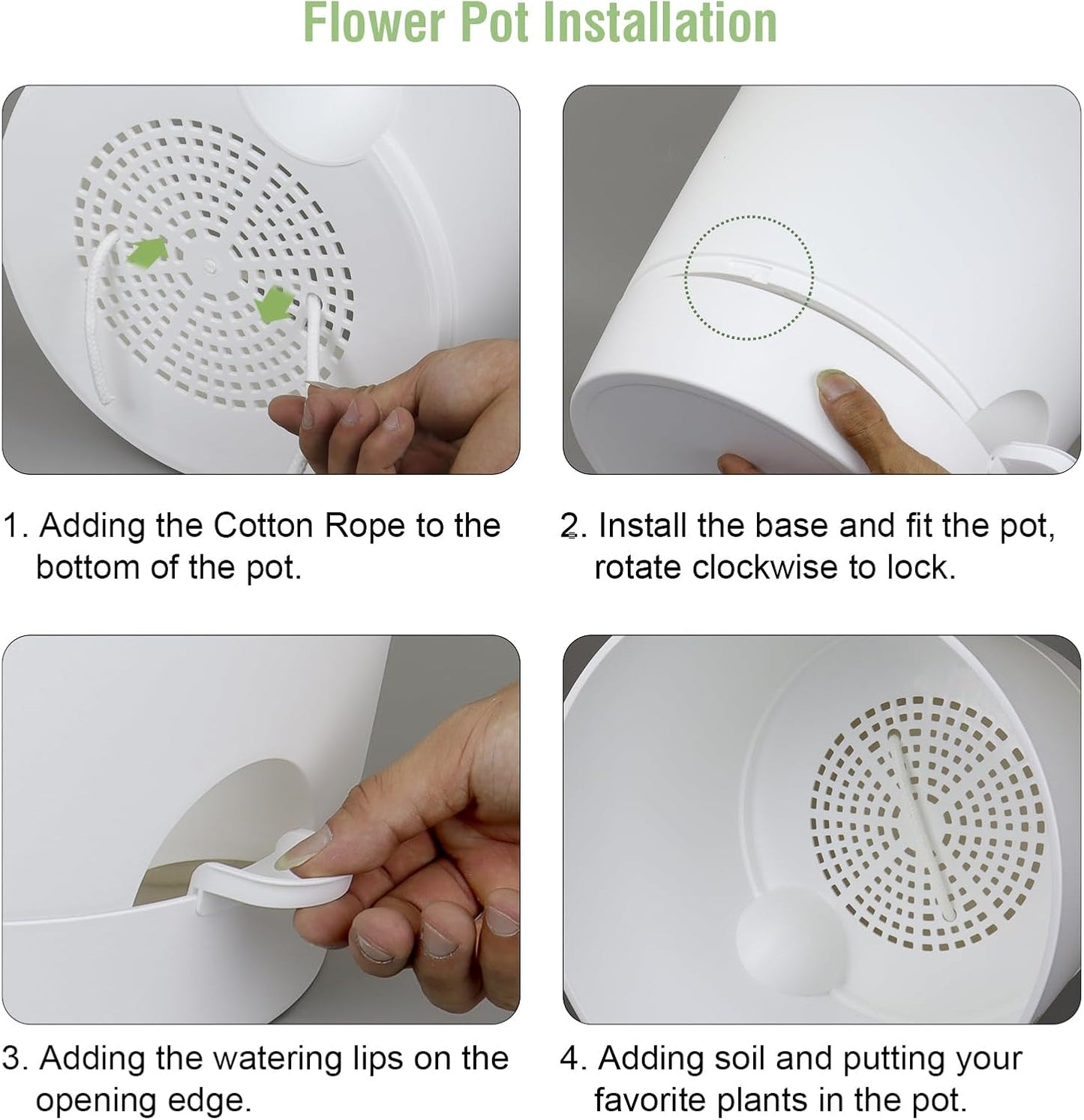 Flower Pot Installation

1. Adding the Cotton Rope to the bottom of the pot.

2. Install the base and fit the pot, rotate clockwise to lock.

3. Adding the watering lips on the opening edge.

4. Adding soil and putting your favorite plants in the pot.