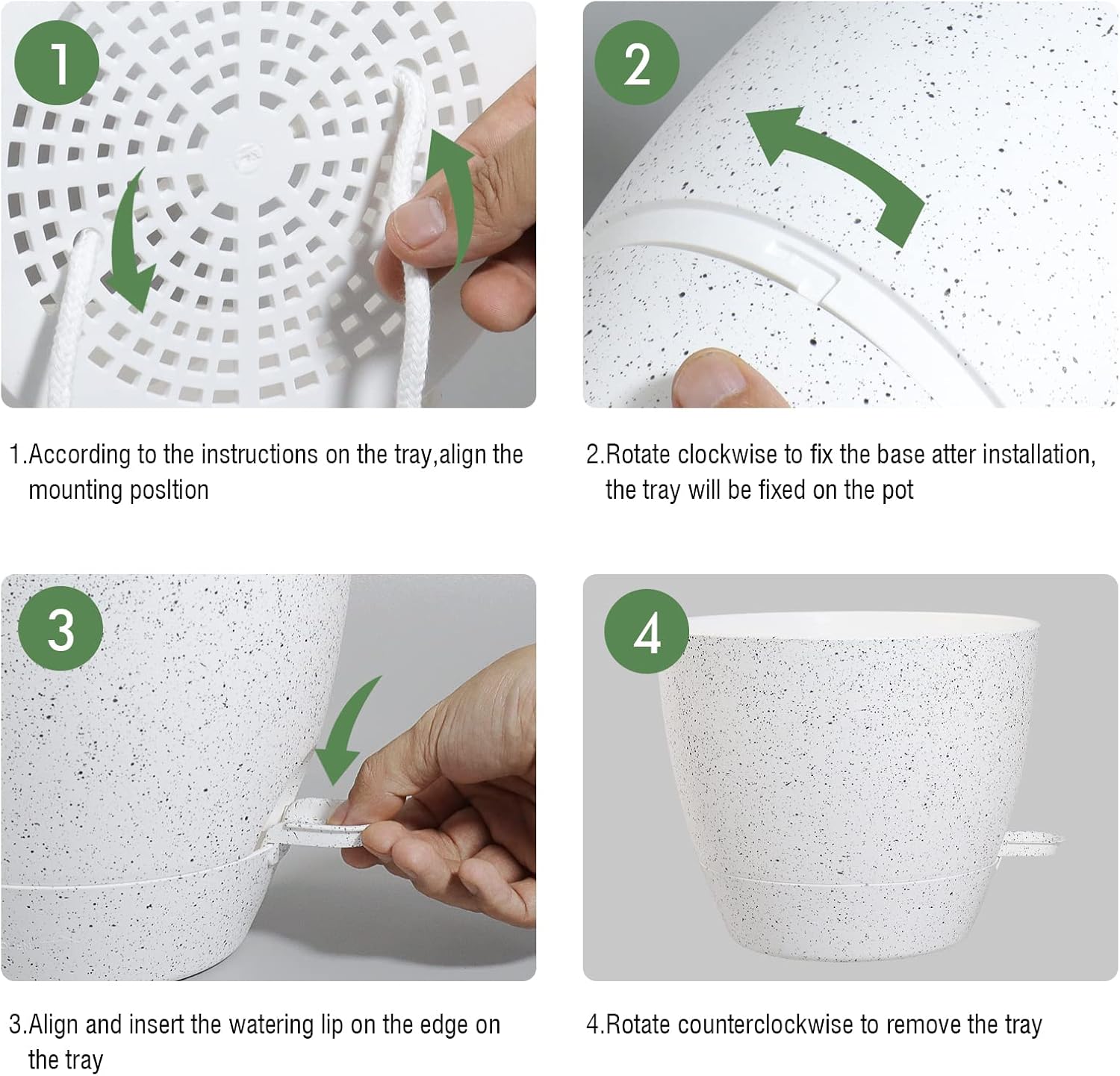 1

1.According to the instructions on the tray,align the mounting posltion

2

2.Rotate clockwise to fix the base atter installation, the tray will be fixed on the pot

3

3.Align and insert the watering lip on the edge on the tray

4

4.Rotate counterclockwise to remove the tray